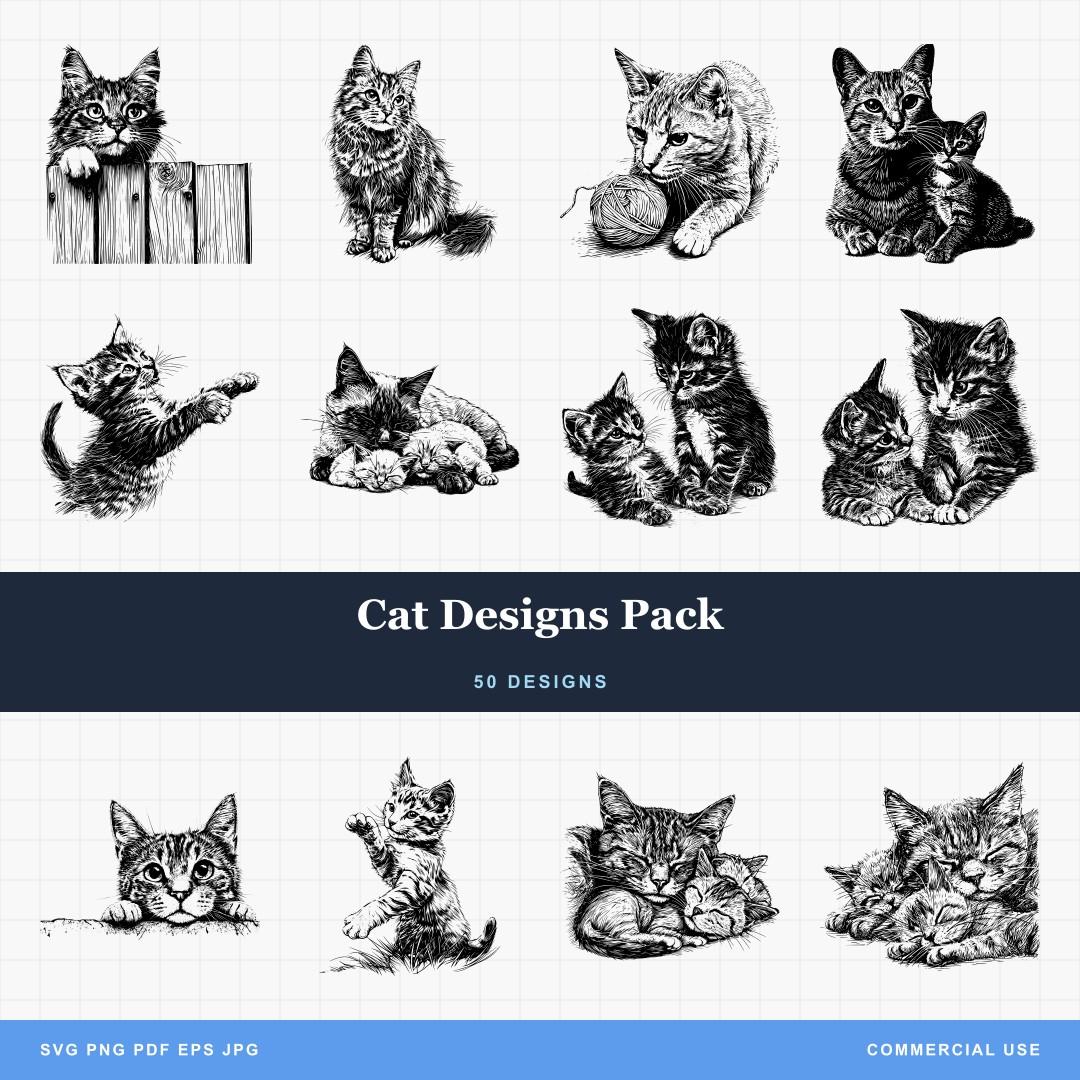 Cat Designs Pack

50 DESIGNS

SVG PNG PDF EPS JPG

COMMERCIAL USE